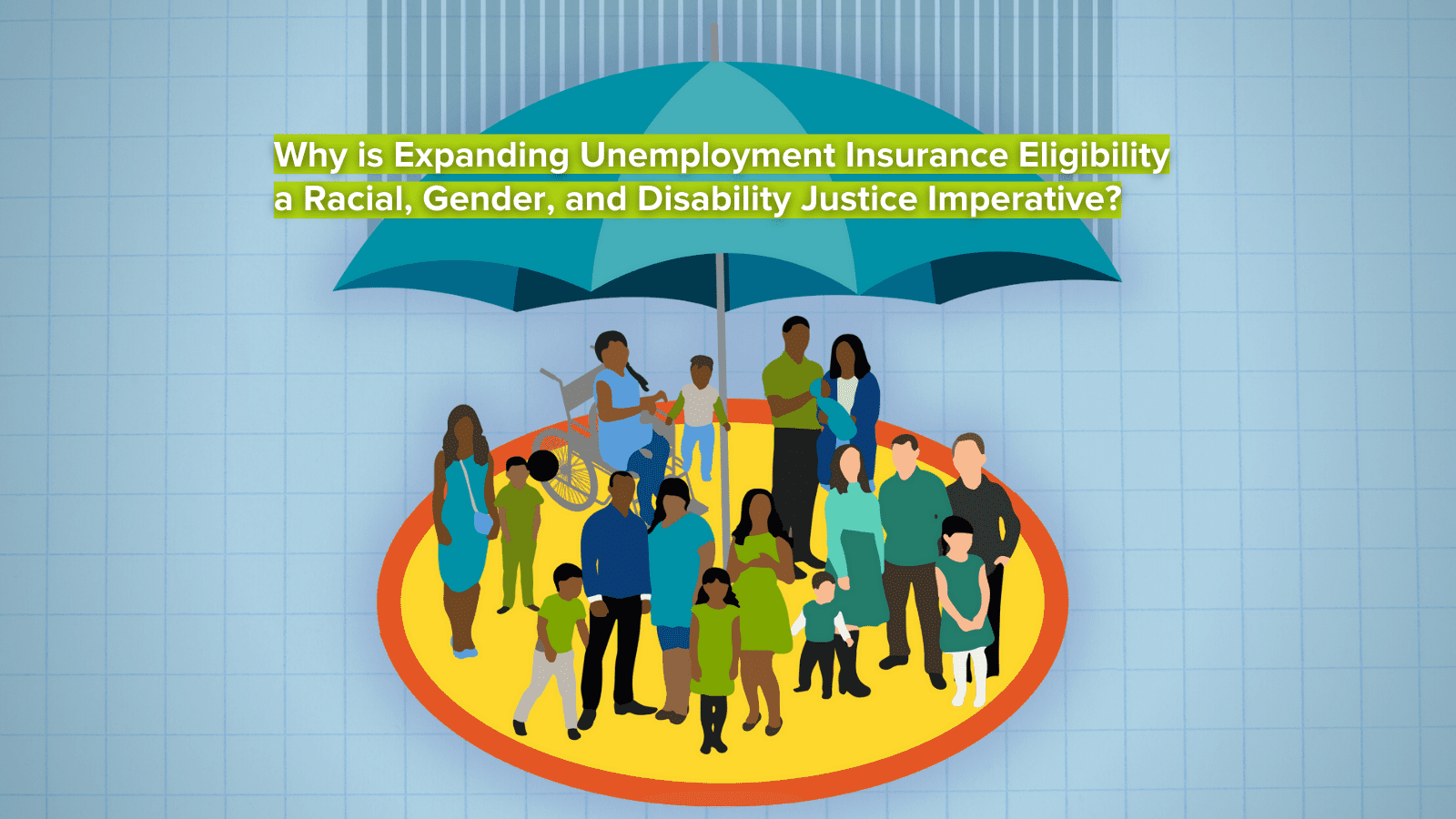 Why is Expanding Unemployment Insurance Eligibility a Racial, Gender, and Disability Justice Imperative?